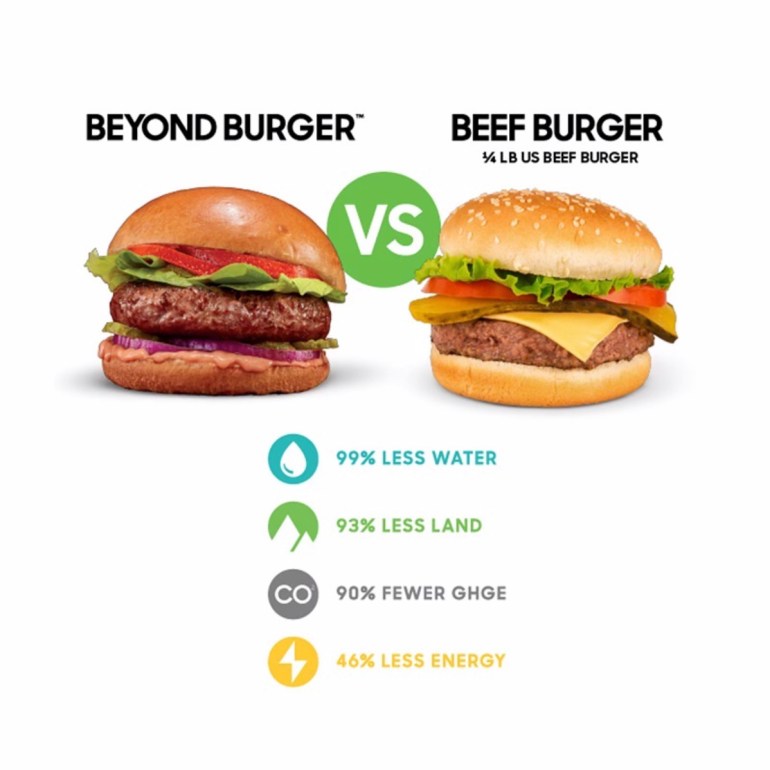 BEYOND BURGER™

VS

BEEF BURGER
¼ LB US BEEF BURGER

99% LESS WATER

93% LESS LAND

CO
90% FEWER GHGE

46% LESS ENERGY